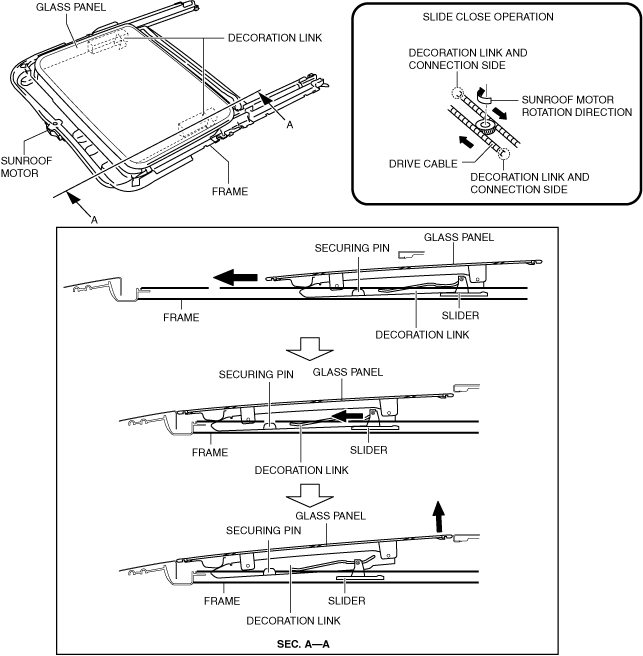 GLASS PANEL
DECORATION LINK
A
SUNROOF MOTOR
FRAME
A

SLIDE CLOSE OPERATION
DECORATION LINK AND CONNECTION SIDE
SUNROOF MOTOR ROTATION DIRECTION
DRIVE CABLE
DECORATION LINK AND CONNECTION SIDE

SECURING PIN
GLASS PANEL
FRAME
SLIDER
DECORATION LINK

SECURING PIN
GLASS PANEL
FRAME
SLIDER
DECORATION LINK

GLASS PANEL
SECURING PIN
FRAME
SLIDER
DECORATION LINK

SEC. A—A