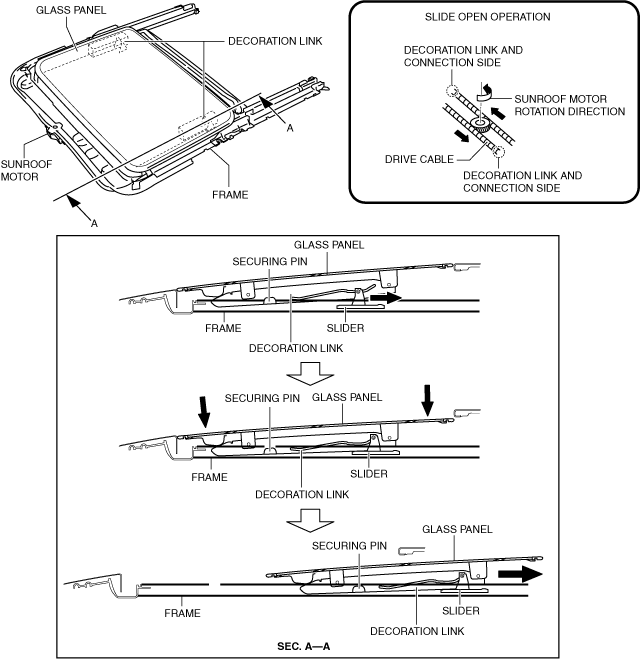 GLASS PANEL
DECORATION LINK
A
SUNROOF MOTOR
FRAME
A

SLIDE OPEN OPERATION
DECORATION LINK AND CONNECTION SIDE
SUNROOF MOTOR ROTATION DIRECTION
DRIVE CABLE
DECORATION LINK AND CONNECTION SIDE

GLASS PANEL
SECURING PIN
FRAME
SLIDER
DECORATION LINK

SECURING PIN
GLASS PANEL
FRAME
SLIDER
DECORATION LINK

GLASS PANEL
SECURING PIN
FRAME
SLIDER
DECORATION LINK
SEC. A—A