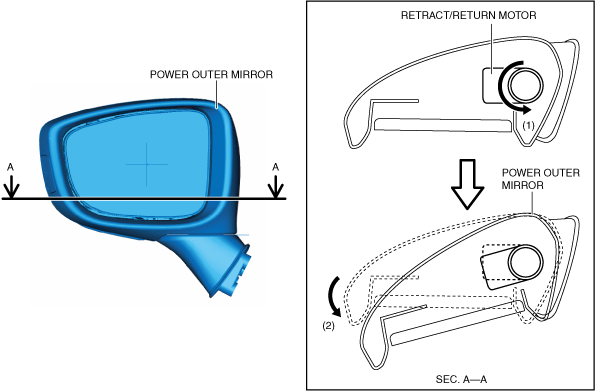 POWER OUTER MIRROR

A

A

RETRACT/RETURN MOTOR

(1)

POWER OUTER MIRROR

(2)

SEC. A—A