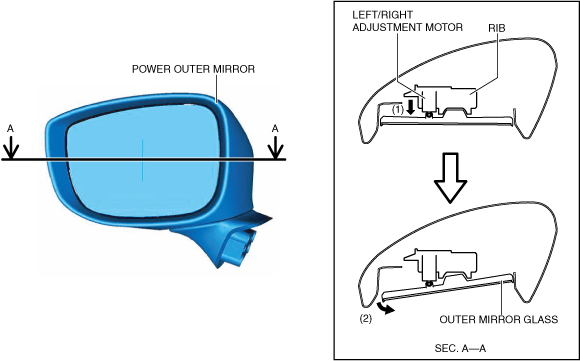 POWER OUTER MIRROR

A

A

LEFT/RIGHT ADJUSTMENT MOTOR

RIB

(1)

(2)

OUTER MIRROR GLASS

SEC. A—A