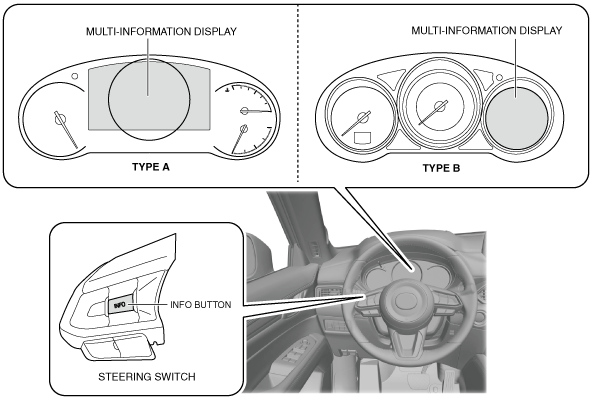 MULTI-INFORMATION DISPLAY

TYPE A

MULTI-INFORMATION DISPLAY

TYPE B

INFO

INFO BUTTON

STEERING SWITCH