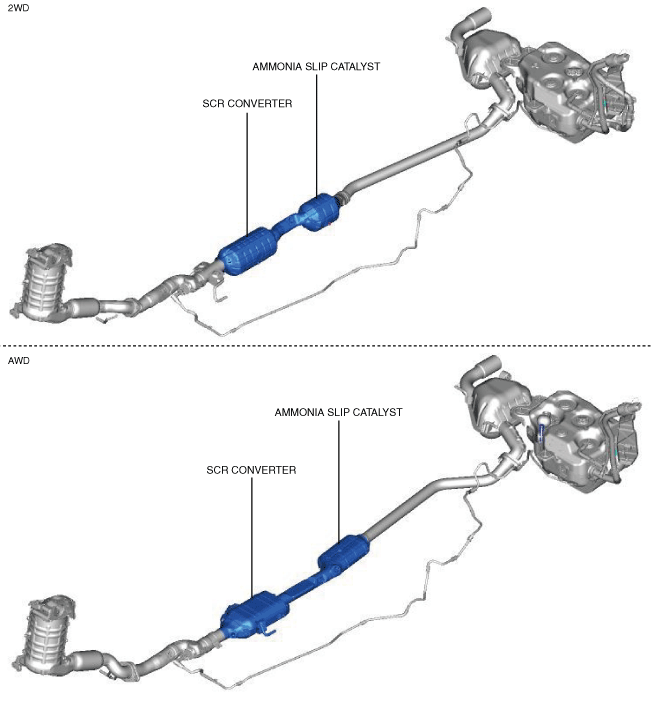 2WD

AMMONIA SLIP CATALYST

SCR CONVERTER

AWD

AMMONIA SLIP CATALYST

SCR CONVERTER