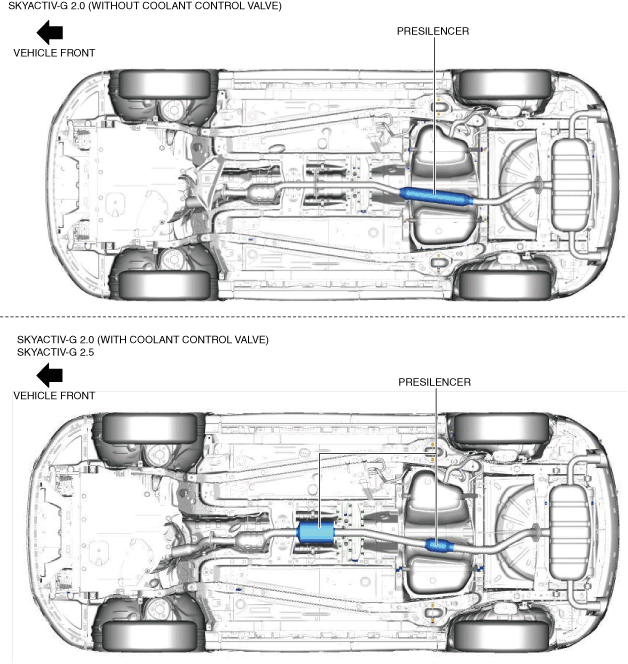 SKYACTIV-G 2.0 (WITHOUT COOLANT CONTROL VALVE)

VEHICLE FRONT

PRESILENCER

SKYACTIV-G 2.0 (WITH COOLANT CONTROL VALVE)
SKYACTIV-G 2.5

VEHICLE FRONT

PRESILENCER