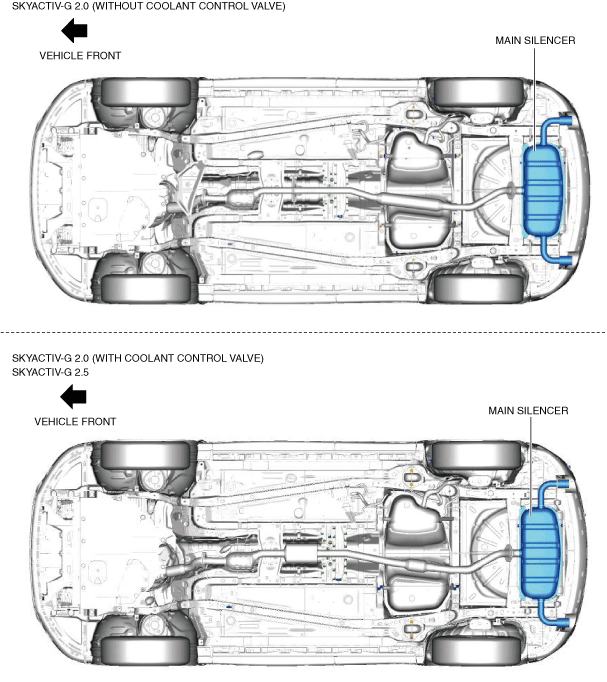 SKYACTIV-G 2.0 (WITHOUT COOLANT CONTROL VALVE)

VEHICLE FRONT

MAIN SILENCER

SKYACTIV-G 2.0 (WITH COOLANT CONTROL VALVE)
SKYACTIV-G 2.5

VEHICLE FRONT

MAIN SILENCER