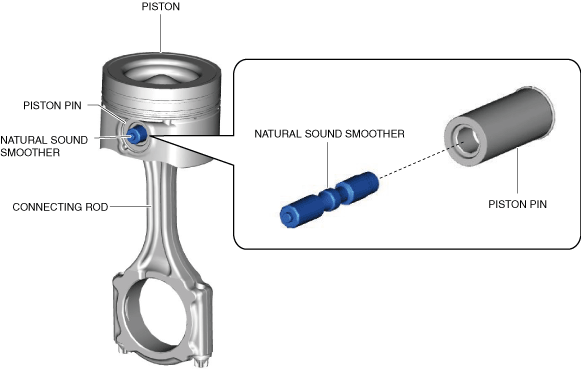 PISTON

PISTON PIN

NATURAL SOUND SMOOTHER

CONNECTING ROD

NATURAL SOUND SMOOTHER

PISTON PIN