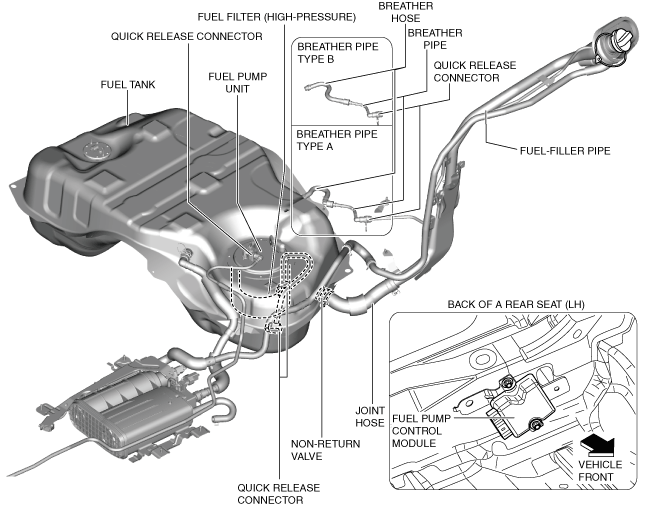 FUEL FILTER (HIGH-PRESSURE)

BREATHER HOSE

QUICK RELEASE CONNECTOR

BREATHER PIPE

BREATHER PIPE TYPE B

QUICK RELEASE CONNECTOR

FUEL TANK

FUEL PUMP UNIT

BREATHER PIPE TYPE A

FUEL-FILLER PIPE

BACK OF A REAR SEAT (LH)

JOINT HOSE

FUEL PUMP CONTROL MODULE

NON-RETURN VALVE

VEHICLE FRONT

QUICK RELEASE CONNECTOR