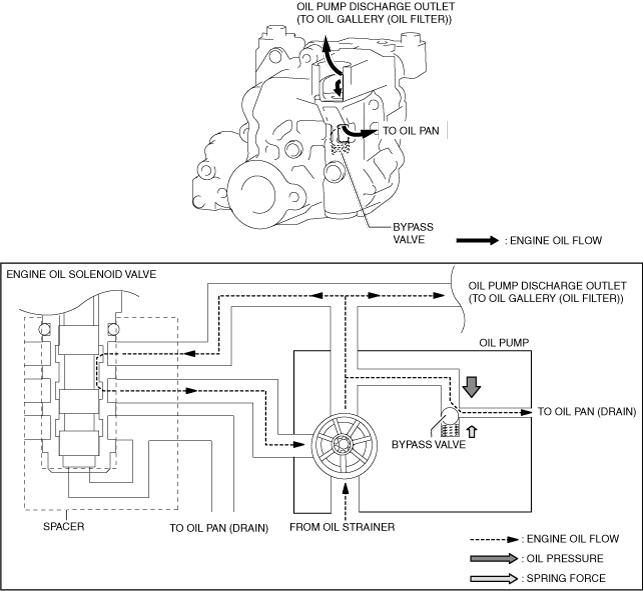 OIL PUMP DISCHARGE OUTLET
(TO OIL GALLERY (OIL FILTER))

TO OIL PAN

BYPASS
VALVE

: ENGINE OIL FLOW

ENGINE OIL SOLENOID VALVE

OIL PUMP DISCHARGE OUTLET
(TO OIL GALLERY (OIL FILTER))

OIL PUMP

TO OIL PAN (DRAIN)

BYPASS VALVE

SPACER

TO OIL PAN (DRAIN)

FROM OIL STRAINER

: ENGINE OIL FLOW

: OIL PRESSURE

: SPRING FORCE