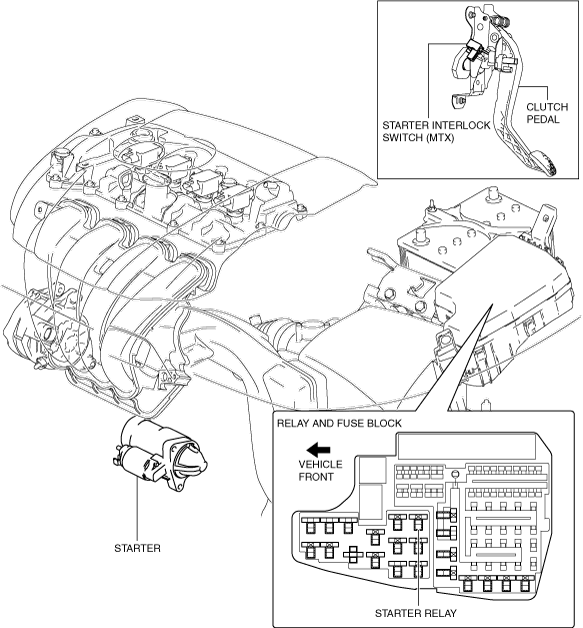 STARTER INTERLOCK SWITCH (MTX)

CLUTCH PEDAL

RELAY AND FUSE BLOCK

VEHICLE FRONT

STARTER

STARTER RELAY