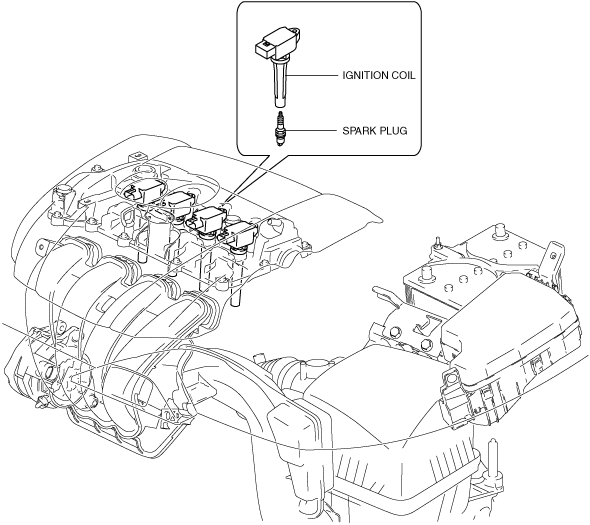 IGNITION COIL

SPARK PLUG