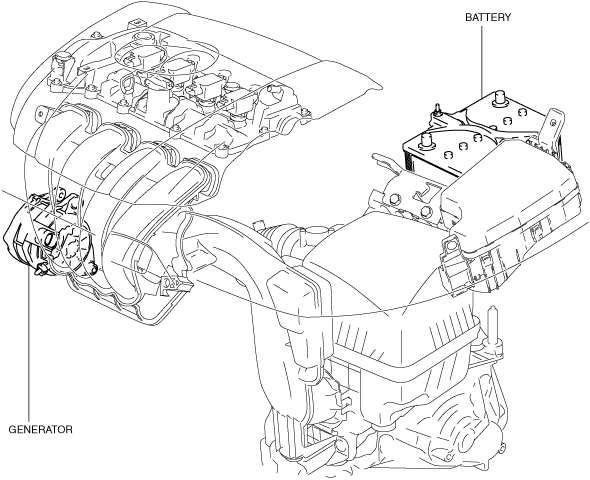 BATTERY

GENERATOR