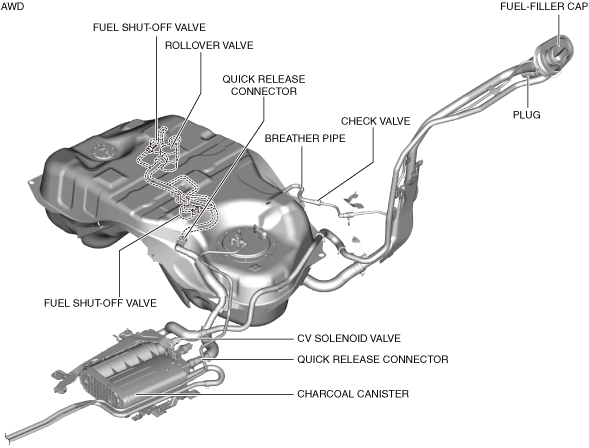 AWD

FUEL-FILLER CAP

FUEL SHUT-OFF VALVE

ROLLOVER VALVE

QUICK RELEASE CONNECTOR

PLUG

CHECK VALVE

BREATHER PIPE

FUEL SHUT-OFF VALVE

CV SOLENOID VALVE

QUICK RELEASE CONNECTOR

CHARCOAL CANISTER