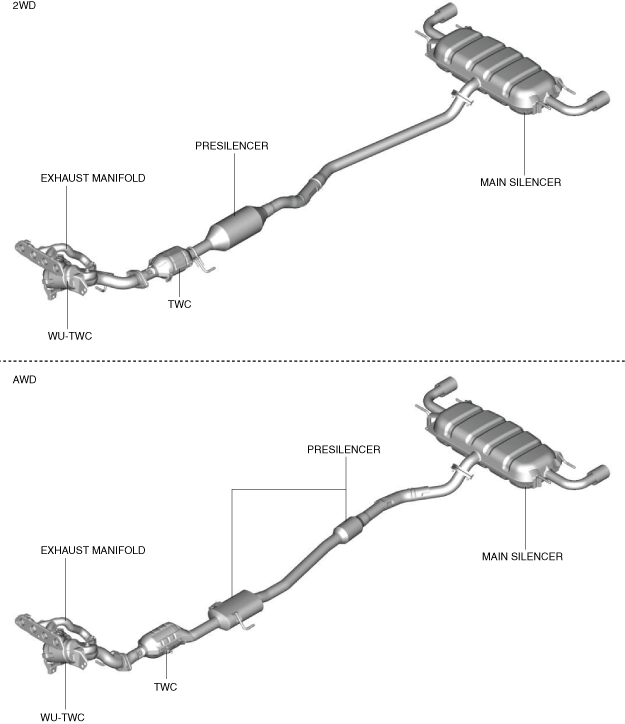 2WD

PRESILENCER

EXHAUST MANIFOLD

MAIN SILENCER

TWC

WU-TWC

AWD

PRESILENCER

EXHAUST MANIFOLD

MAIN SILENCER

TWC

WU-TWC