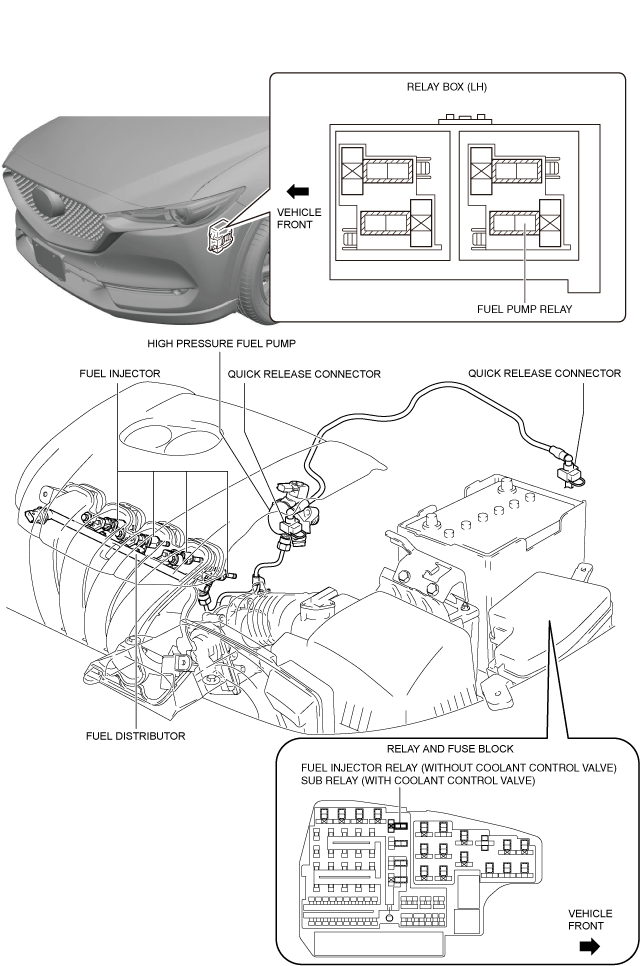 RELAY BOX (LH)

VEHICLE FRONT

FUEL PUMP RELAY

HIGH PRESSURE FUEL PUMP

FUEL INJECTOR

QUICK RELEASE CONNECTOR

QUICK RELEASE CONNECTOR

FUEL DISTRIBUTOR

RELAY AND FUSE BLOCK

FUEL INJECTOR RELAY (WITHOUT COOLANT CONTROL VALVE)
SUB RELAY (WITH COOLANT CONTROL VALVE)

VEHICLE FRONT