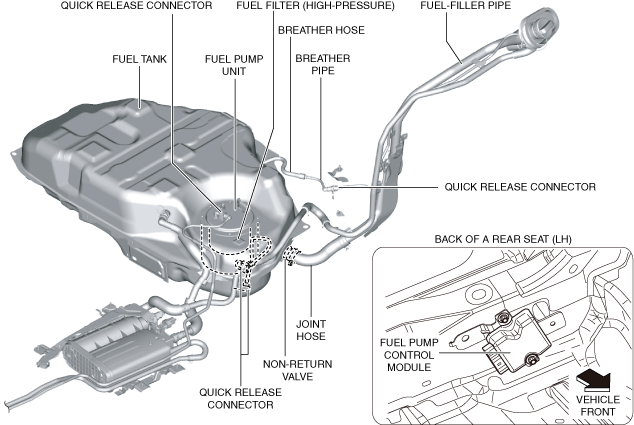 QUICK RELEASE CONNECTOR
FUEL FILTER (HIGH-PRESSURE)
FUEL-FILLER PIPE
BREATHER HOSE
FUEL TANK
FUEL PUMP UNIT
BREATHER PIPE
QUICK RELEASE CONNECTOR
BACK OF A REAR SEAT (LH)
JOINT HOSE
FUEL PUMP CONTROL MODULE
NON-RETURN VALVE
QUICK RELEASE CONNECTOR
VEHICLE FRONT