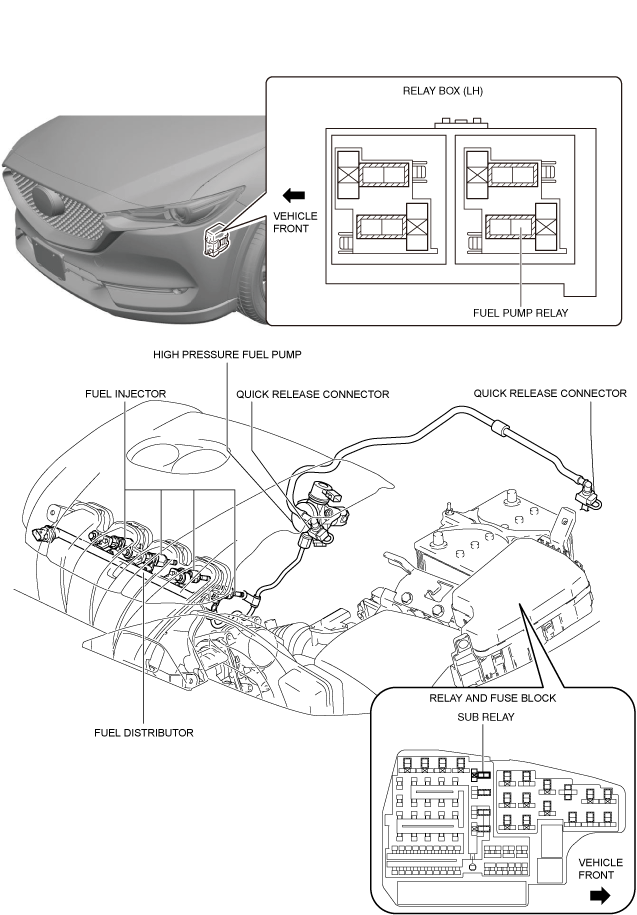 RELAY BOX (LH)

VEHICLE FRONT

FUEL PUMP RELAY

HIGH PRESSURE FUEL PUMP

FUEL INJECTOR

QUICK RELEASE CONNECTOR

QUICK RELEASE CONNECTOR

FUEL DISTRIBUTOR

RELAY AND FUSE BLOCK

SUB RELAY

VEHICLE FRONT