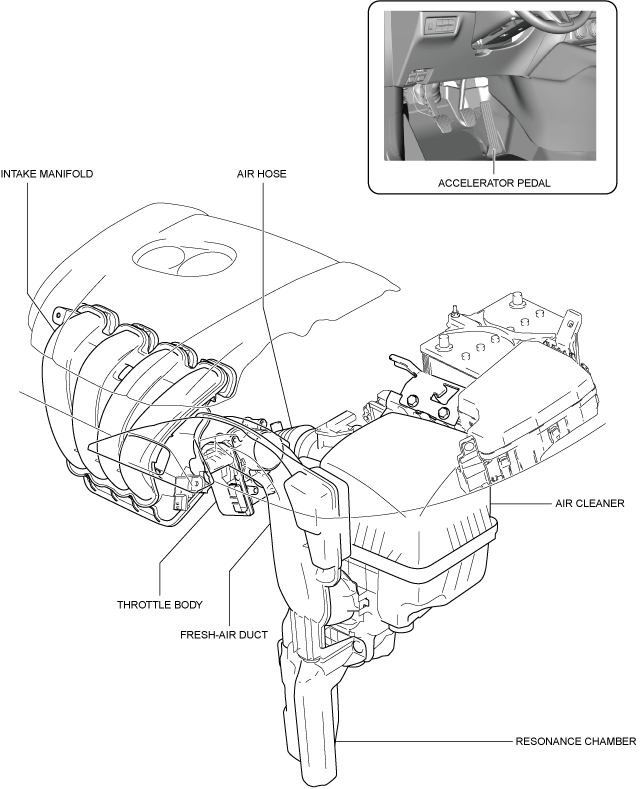 ACCELERATOR PEDAL

INTAKE MANIFOLD

AIR HOSE

AIR CLEANER

THROTTLE BODY

FRESH-AIR DUCT

RESONANCE CHAMBER