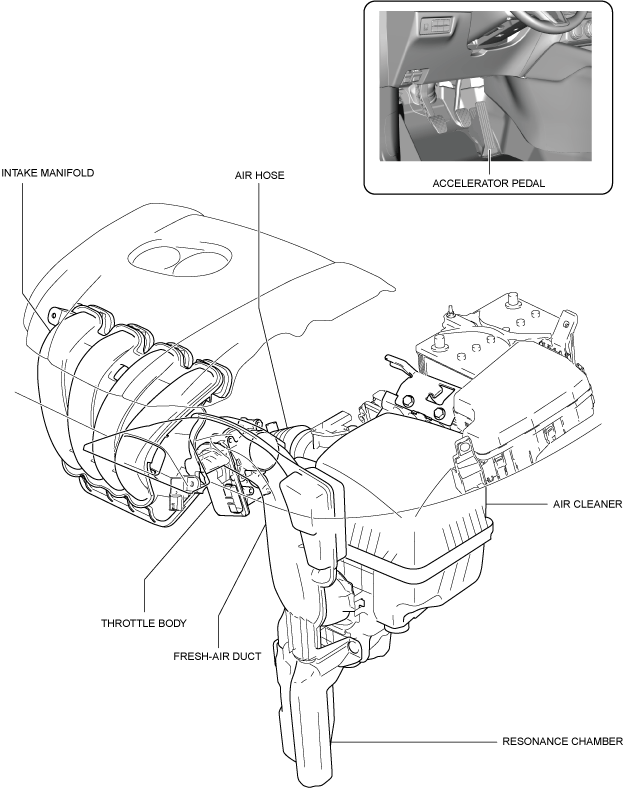 ACCELERATOR PEDAL

INTAKE MANIFOLD

AIR HOSE

AIR CLEANER

THROTTLE BODY

FRESH-AIR DUCT

RESONANCE CHAMBER