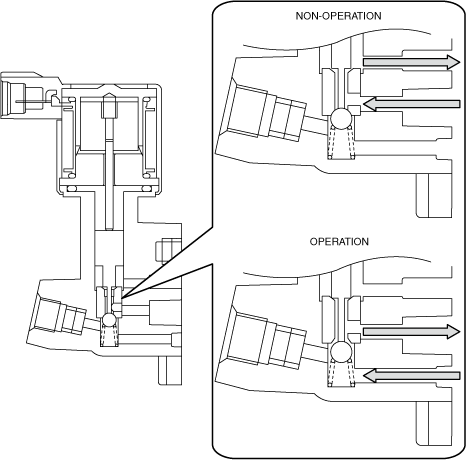 NON-OPERATION

OPERATION