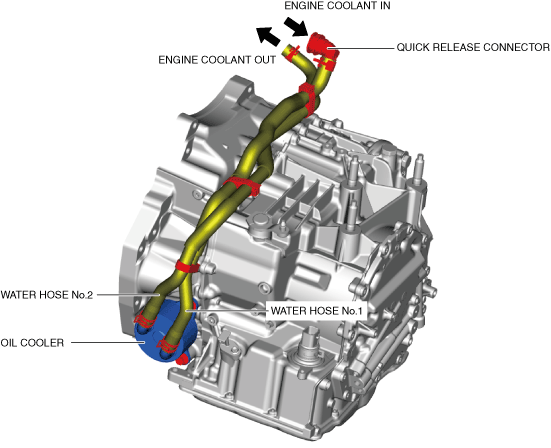 ENGINE COOLANT IN

QUICK RELEASE CONNECTOR

ENGINE COOLANT OUT

WATER HOSE No.2

WATER HOSE No.1

OIL COOLER