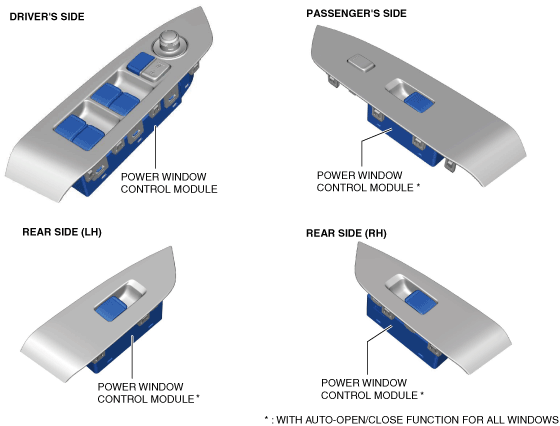 DRIVER'S SIDE

POWER WINDOW CONTROL MODULE

PASSENGER'S SIDE

POWER WINDOW CONTROL MODULE *

REAR SIDE (LH)

POWER WINDOW CONTROL MODULE *

REAR SIDE (RH)

POWER WINDOW CONTROL MODULE *

* : WITH AUTO-OPEN/CLOSE FUNCTION FOR ALL WINDOWS