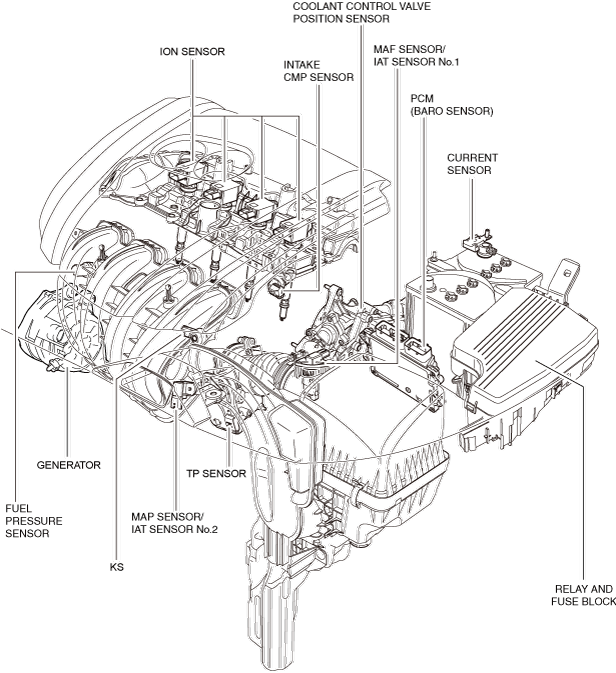 COOLANT CONTROL VALVE POSITION SENSOR

ION SENSOR

INTAKE CMP SENSOR

MAF SENSOR/ IAT SENSOR No.1

PCM (BARO SENSOR)

CURRENT SENSOR

GENERATOR

TP SENSOR

FUEL PRESSURE SENSOR

MAP SENSOR/ IAT SENSOR No.2

KS

RELAY AND FUSE BLOCK