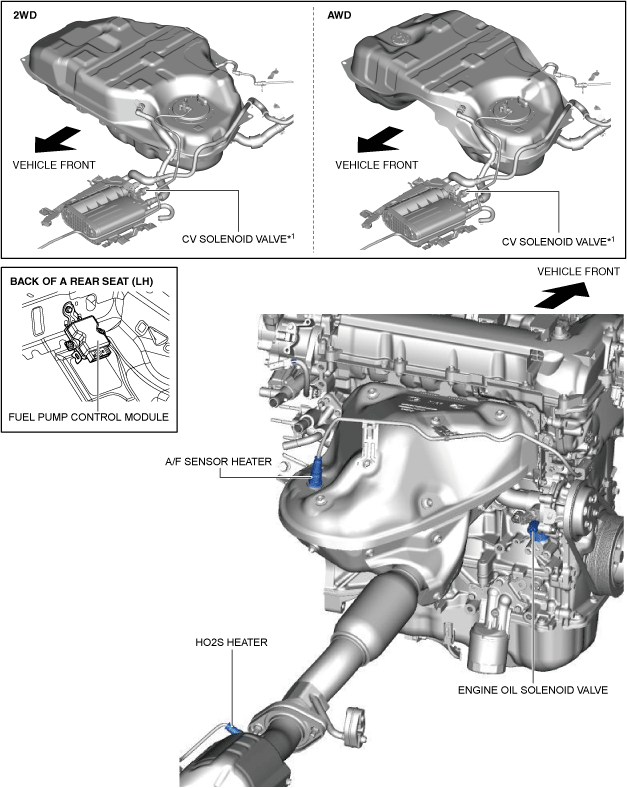 2WD

VEHICLE FRONT

CV SOLENOID VALVE$^{*1}$

AWD

VEHICLE FRONT

CV SOLENOID VALVE$^{*1}$

BACK OF A REAR SEAT (LH)

FUEL PUMP CONTROL MODULE

VEHICLE FRONT

A/F SENSOR HEATER

HO2S HEATER

ENGINE OIL SOLENOID VALVE