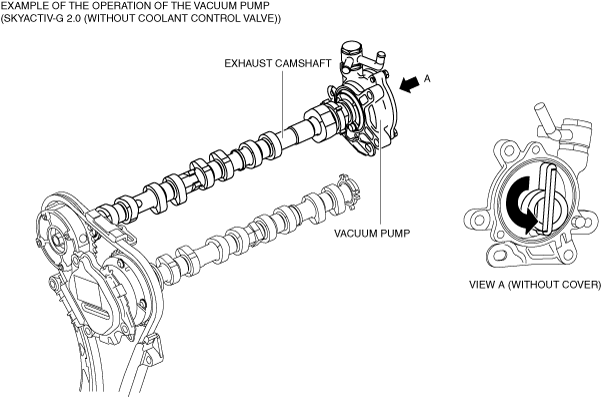 EXAMPLE OF THE OPERATION OF THE VACUUM PUMP
(SKYACTIV-G 2.0 (WITHOUT COOLANT CONTROL VALVE))

EXHAUST CAMSHAFT

A

VACUUM PUMP

VIEW A (WITHOUT COVER)