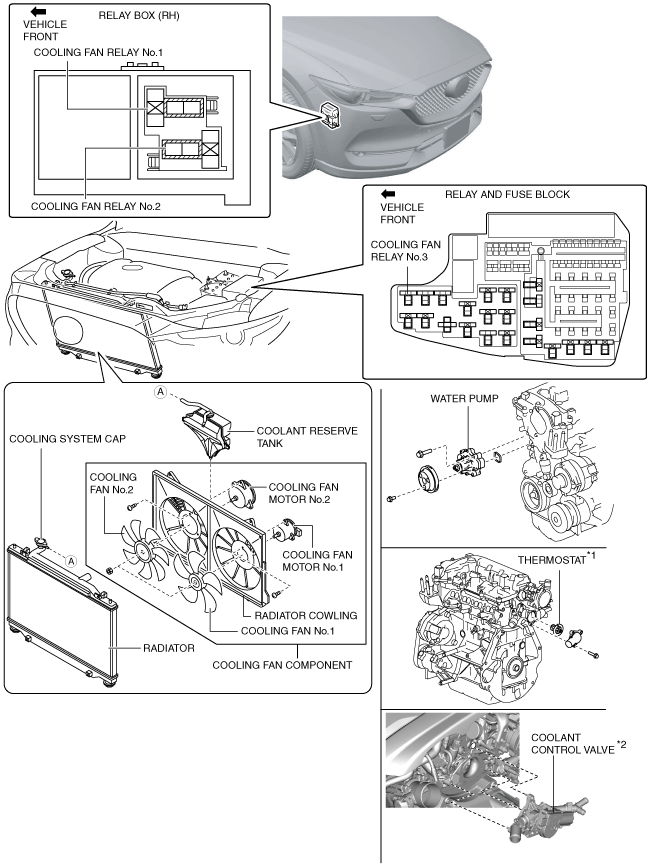 VEHICLE FRONT

RELAY BOX (RH)

COOLING FAN RELAY No.1

COOLING FAN RELAY No.2

RELAY AND FUSE BLOCK

VEHICLE FRONT

COOLING FAN RELAY No.3

A

COOLANT RESERVE TANK

COOLING SYSTEM CAP

COOLING FAN No.2

COOLING FAN MOTOR No.2

COOLING FAN MOTOR No.1

A

RADIATOR COWLING

COOLING FAN No.1

RADIATOR

COOLING FAN COMPONENT

WATER PUMP

THERMOSTAT$^{*1}$

COOLANT CONTROL VALVE$^{*2}$