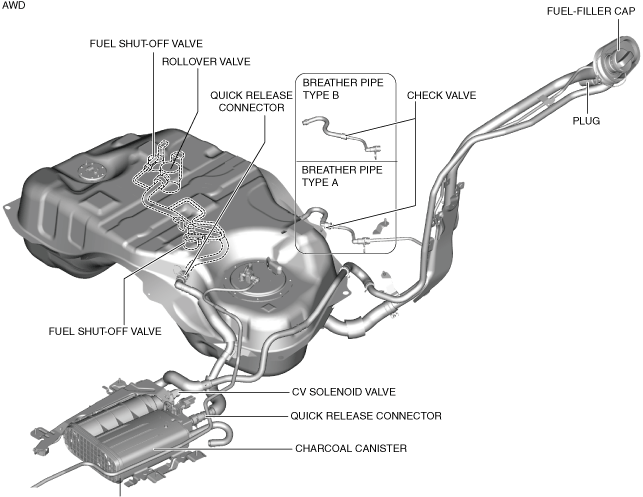 AWD

FUEL-FILLER CAP

FUEL SHUT-OFF VALVE

ROLLOVER VALVE

QUICK RELEASE CONNECTOR

BREATHER PIPE TYPE B

CHECK VALVE

PLUG

BREATHER PIPE TYPE A

FUEL SHUT-OFF VALVE

CV SOLENOID VALVE

QUICK RELEASE CONNECTOR

CHARCOAL CANISTER