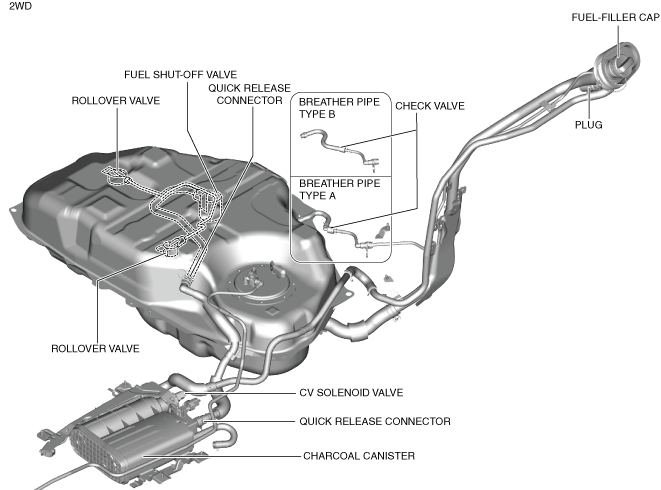 2WD

FUEL-FILLER CAP

FUEL SHUT-OFF VALVE

QUICK RELEASE CONNECTOR

ROLLOVER VALVE

BREATHER PIPE TYPE B

CHECK VALVE

PLUG

BREATHER PIPE TYPE A

ROLLOVER VALVE

CV SOLENOID VALVE

QUICK RELEASE CONNECTOR

CHARCOAL CANISTER