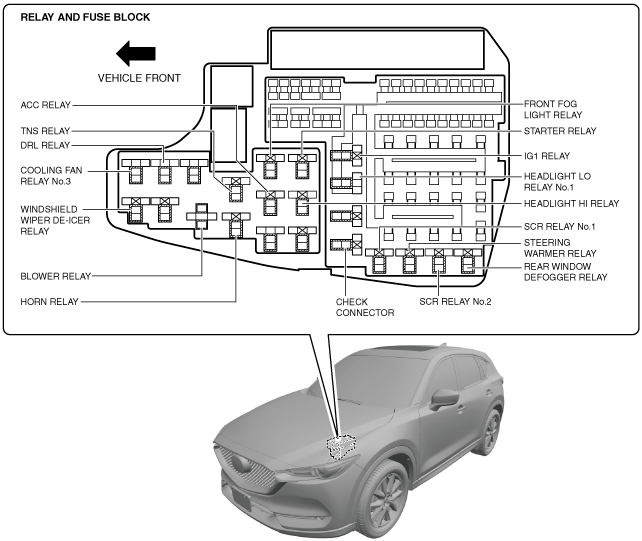 RELAY AND FUSE BLOCK

VEHICLE FRONT

ACC RELAY

TNS RELAY

DRL RELAY

COOLING FAN RELAY No.3

WINDSHIELD WIPER DE-ICER RELAY

BLOWER RELAY

HORN RELAY

FRONT FOG LIGHT RELAY

STARTER RELAY

IG1 RELAY

HEADLIGHT LO RELAY No.1

HEADLIGHT HI RELAY

SCR RELAY No.1

STEERING WARMER RELAY

REAR WINDOW DEFOGGER RELAY

CHECK CONNECTOR

SCR RELAY No.2