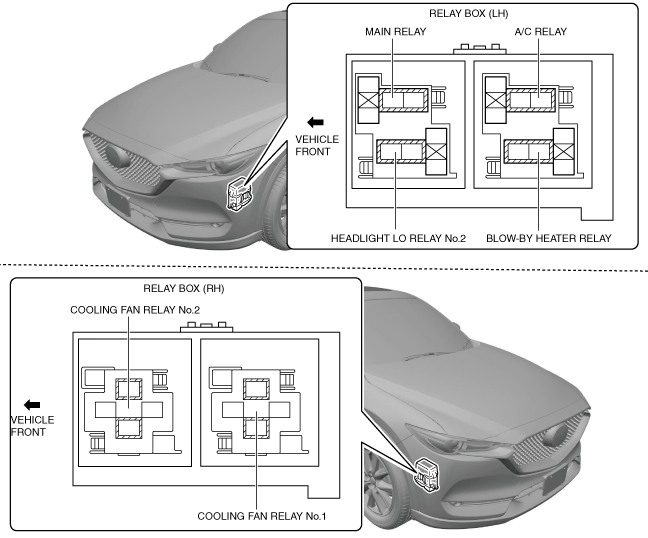 RELAY BOX (LH)

MAIN RELAY

A/C RELAY

VEHICLE FRONT

HEADLIGHT LO RELAY No.2

BLOW-BY HEATER RELAY

RELAY BOX (RH)

COOLING FAN RELAY No.2

VEHICLE FRONT

COOLING FAN RELAY No.1