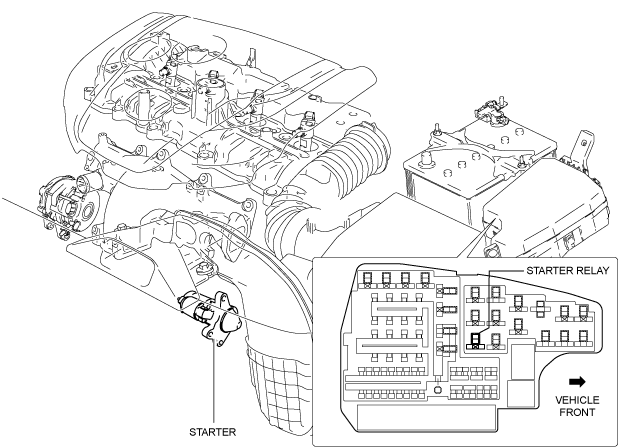 STARTER RELAY

VEHICLE FRONT

STARTER