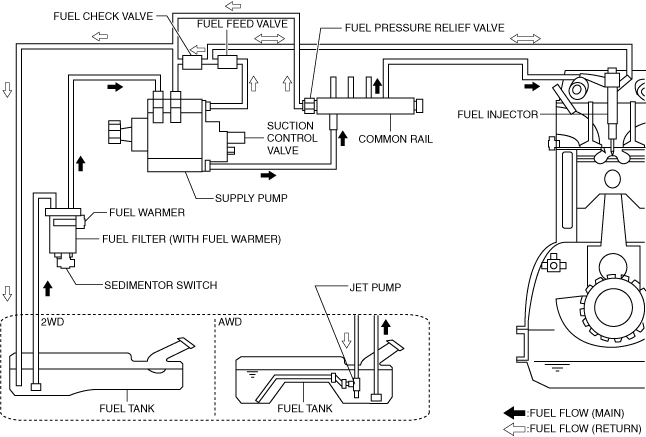 FUEL CHECK VALVE
FUEL FEED VALVE
FUEL PRESSURE RELIEF VALVE
SUCTION CONTROL VALVE
COMMON RAIL
FUEL INJECTOR
SUPPLY PUMP
FUEL WARMER
FUEL FILTER (WITH FUEL WARMER)
SEDIMENTOR SWITCH
JET PUMP
2WD
AWD
FUEL TANK
FUEL TANK
:FUEL FLOW (MAIN)
:FUEL FLOW (RETURN)