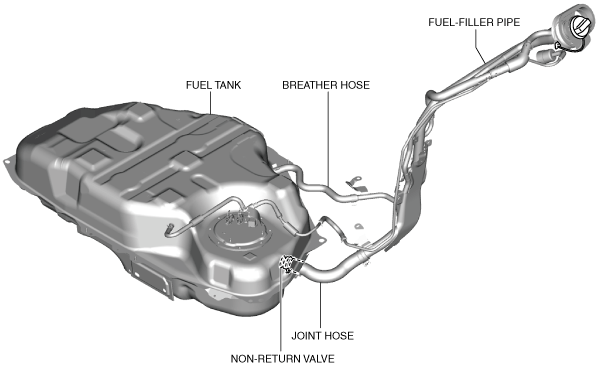 FUEL-FILLER PIPE

FUEL TANK

BREATHER HOSE

JOINT HOSE

NON-RETURN VALVE