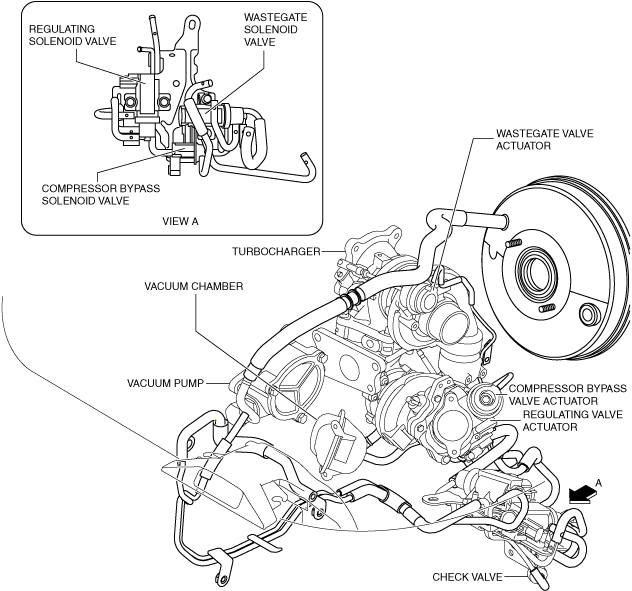 REGULATING SOLENOID VALVE

WASTEGATE SOLENOID VALVE

COMPRESSOR BYPASS SOLENOID VALVE

VIEW A

WASTEGATE VALVE ACTUATOR

TURBOCHARGER

VACUUM CHAMBER

VACUUM PUMP

COMPRESSOR BYPASS VALVE ACTUATOR

REGULATING VALVE ACTUATOR

A

CHECK VALVE