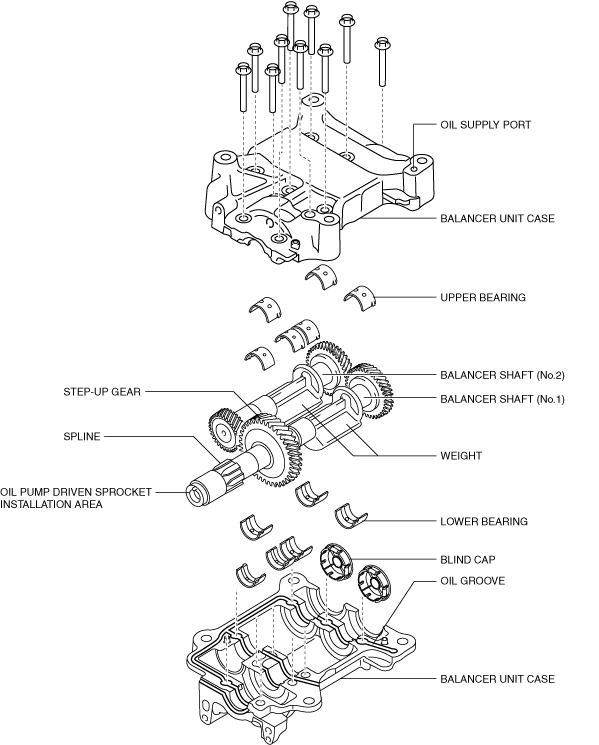 OIL SUPPLY PORT

BALANCER UNIT CASE

UPPER BEARING

BALANCER SHAFT (No.2)

STEP-UP GEAR

BALANCER SHAFT (No.1)

SPLINE

WEIGHT

OIL PUMP DRIVEN SPROCKET INSTALLATION AREA

LOWER BEARING

BLIND CAP

OIL GROOVE

BALANCER UNIT CASE