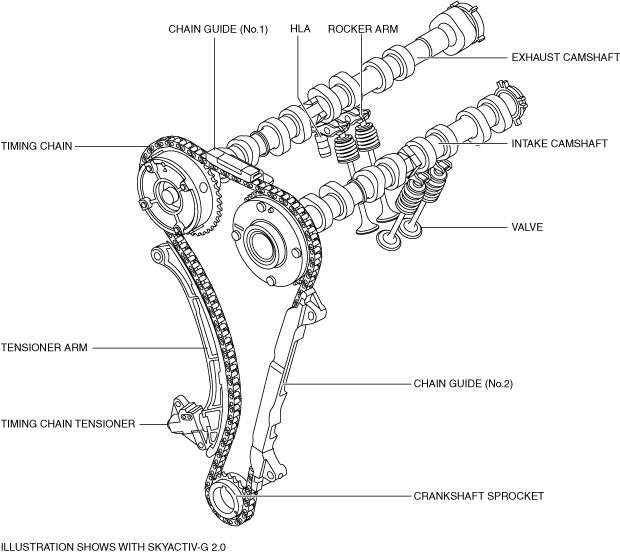 CHAIN GUIDE (No.1)
HLA
ROCKER ARM
EXHAUST CAMSHAFT
TIMING CHAIN
INTAKE CAMSHAFT
VALVE
TENSIONER ARM
CHAIN GUIDE (No.2)
TIMING CHAIN TENSIONER
CRANKSHAFT SPROCKET
ILLUSTRATION SHOWS WITH SKYACTIV-G 2.0