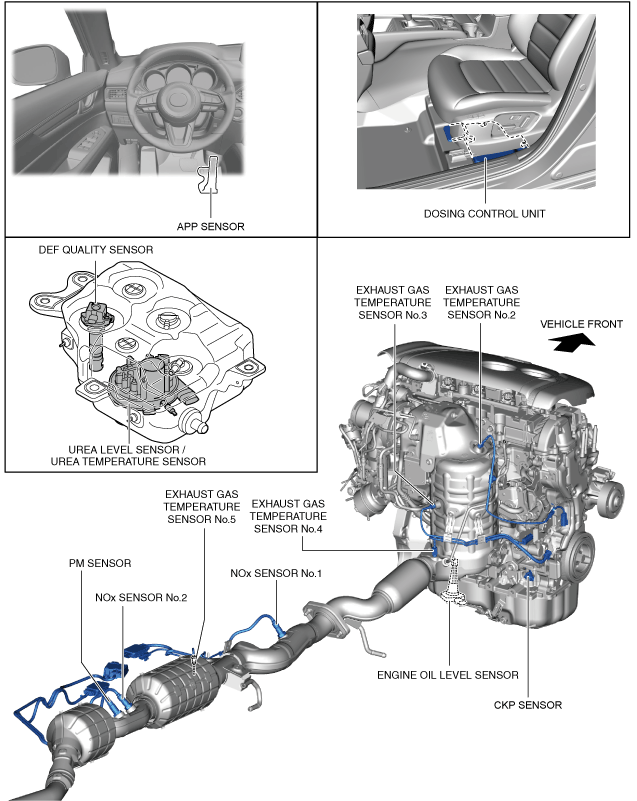 APP SENSOR

DOSING CONTROL UNIT

DEF QUALITY SENSOR

UREA LEVEL SENSOR / UREA TEMPERATURE SENSOR

EXHAUST GAS TEMPERATURE SENSOR No.3

EXHAUST GAS TEMPERATURE SENSOR No.2

VEHICLE FRONT

EXHAUST GAS TEMPERATURE SENSOR No.5

EXHAUST GAS TEMPERATURE SENSOR No.4

PM SENSOR

NOx SENSOR No.2

NOx SENSOR No.1

ENGINE OIL LEVEL SENSOR

CKP SENSOR