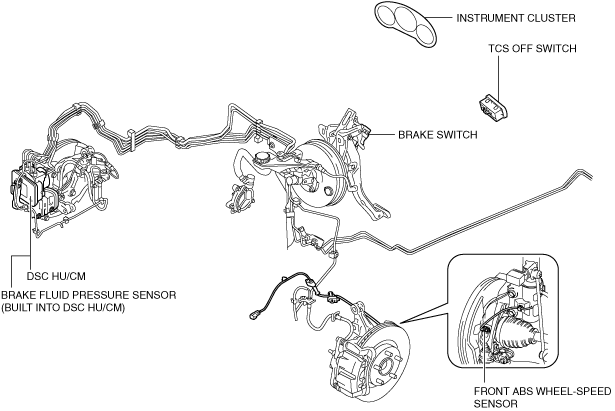 INSTRUMENT CLUSTER

TCS OFF SWITCH

BRAKE SWITCH

DSC HU/CM

BRAKE FLUID PRESSURE SENSOR (BUILT INTO DSC HU/CM)

FRONT ABS WHEEL-SPEED SENSOR