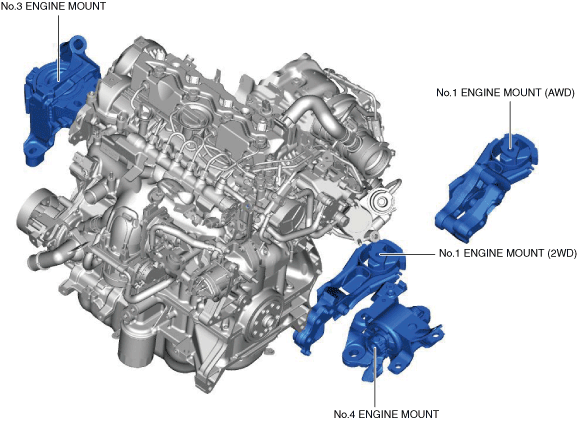 No.3 ENGINE MOUNT

No.1 ENGINE MOUNT (AWD)

No.1 ENGINE MOUNT (2WD)

No.4 ENGINE MOUNT