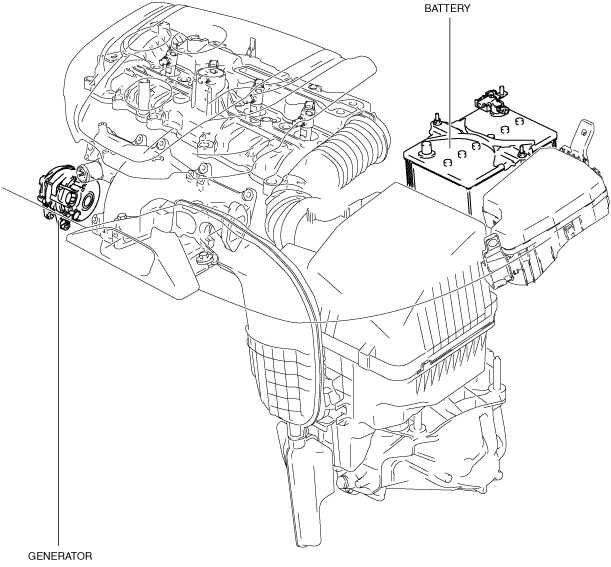 BATTERY

GENERATOR