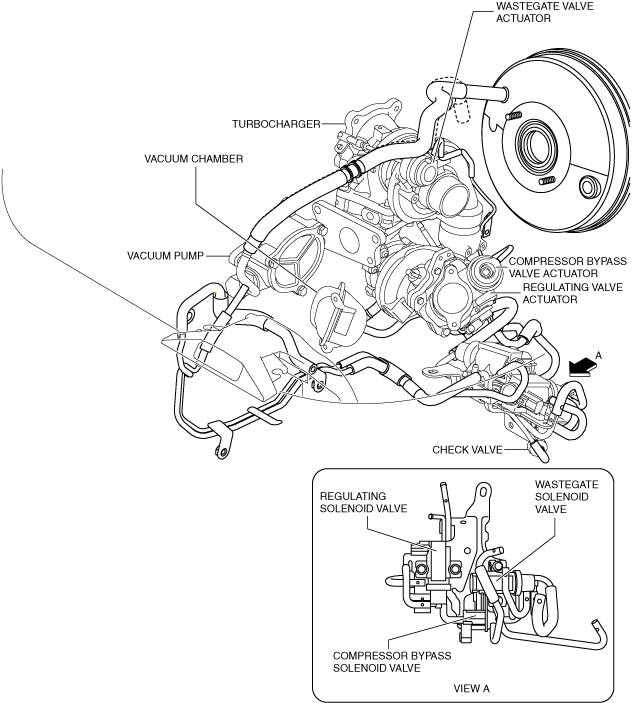 WASTEGATE VALVE ACTUATOR

TURBOCHARGER

VACUUM CHAMBER

VACUUM PUMP

COMPRESSOR BYPASS VALVE ACTUATOR

REGULATING VALVE ACTUATOR

A

CHECK VALVE

REGULATING SOLENOID VALVE

WASTEGATE SOLENOID VALVE

COMPRESSOR BYPASS SOLENOID VALVE

VIEW A