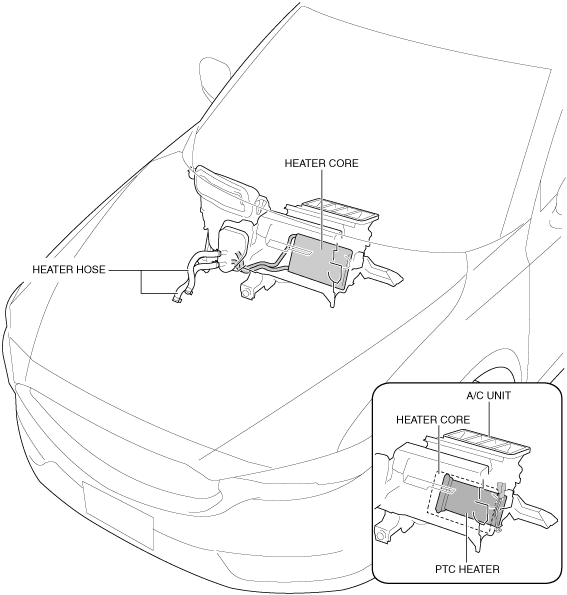 HEATER CORE

HEATER HOSE

A/C UNIT

HEATER CORE

PTC HEATER