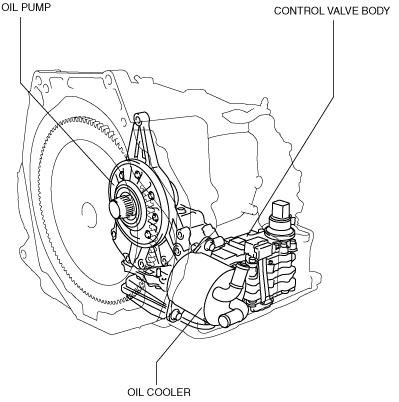 OIL PUMP

CONTROL VALVE BODY

OIL COOLER