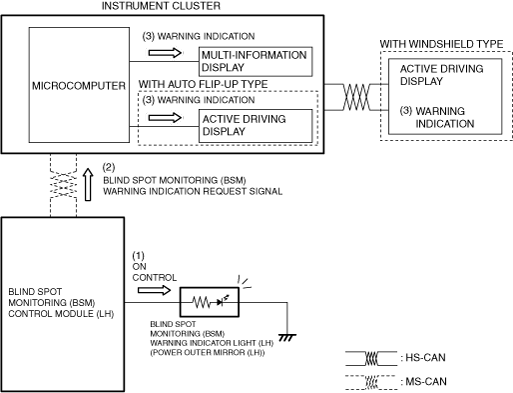 INSTRUMENT CLUSTER

MICROCOMPUTER

(3) WARNING INDICATION

MULTI-INFORMATION DISPLAY

WITH AUTO FLIP-UP TYPE

(3) WARNING INDICATION

ACTIVE DRIVING DISPLAY

WITH WINDSHIELD TYPE

ACTIVE DRIVING DISPLAY

(3) WARNING INDICATION

(2)
BLIND SPOT MONITORING (BSM)
WARNING INDICATION REQUEST SIGNAL

BLIND SPOT MONITORING (BSM) CONTROL MODULE (LH)

(1)
ON
CONTROL

BLIND SPOT MONITORING (BSM) WARNING INDICATOR LIGHT (LH) (POWER OUTER MIRROR (LH))

: HS-CAN

: MS-CAN