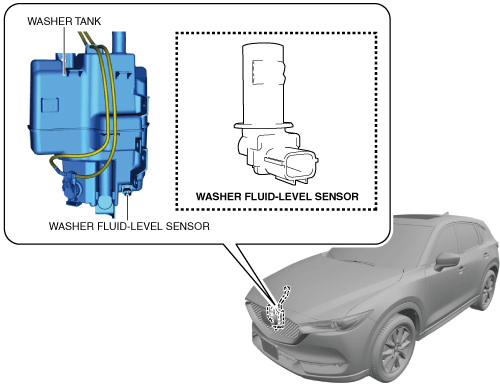 WASHER TANK

WASHER FLUID-LEVEL SENSOR

WASHER FLUID-LEVEL SENSOR