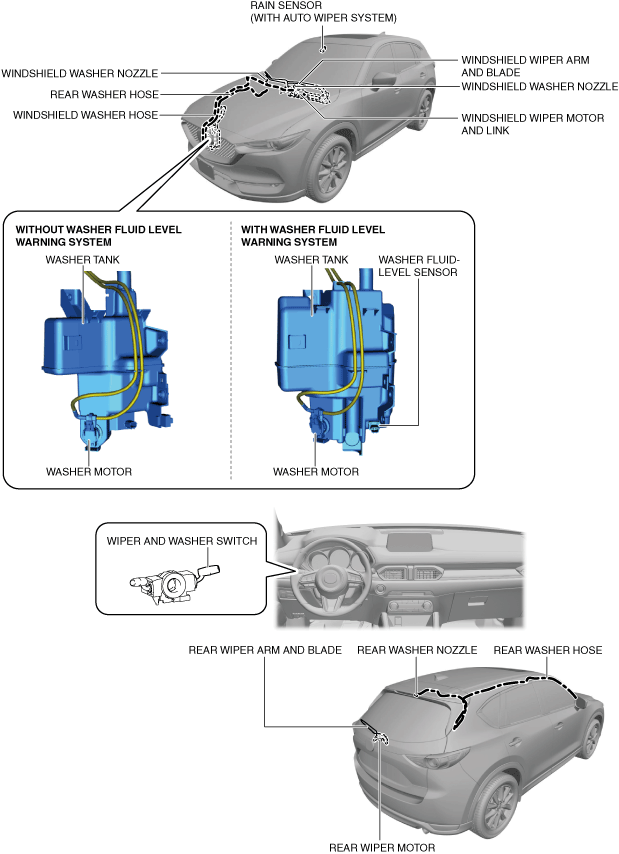 RAIN SENSOR
(WITH AUTO WIPER SYSTEM)

WINDSHIELD WASHER NOZZLE

REAR WASHER HOSE

WINDSHIELD WASHER HOSE

WINDSHIELD WIPER ARM AND BLADE

WINDSHIELD WASHER NOZZLE

WINDSHIELD WIPER MOTOR AND LINK

WITHOUT WASHER FLUID LEVEL WARNING SYSTEM

WASHER TANK

WASHER MOTOR

WITH WASHER FLUID LEVEL WARNING SYSTEM

WASHER TANK

WASHER FLUID-LEVEL SENSOR

WASHER MOTOR

WIPER AND WASHER SWITCH

REAR WIPER ARM AND BLADE

REAR WASHER NOZZLE

REAR WASHER HOSE

REAR WIPER MOTOR