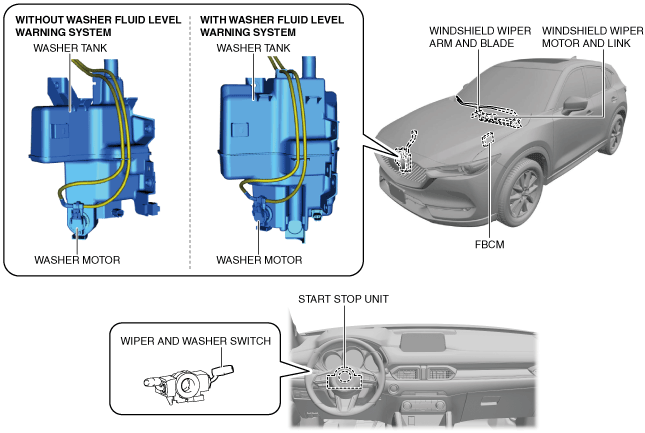 WITHOUT WASHER FLUID LEVEL WARNING SYSTEM

WASHER TANK

WASHER MOTOR

WITH WASHER FLUID LEVEL WARNING SYSTEM

WASHER TANK

WASHER MOTOR

WINDSHIELD WIPER ARM AND BLADE

WINDSHIELD WIPER MOTOR AND LINK

FBCM

START STOP UNIT

WIPER AND WASHER SWITCH