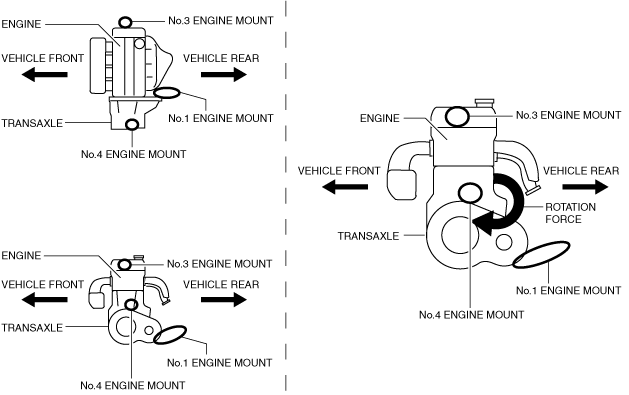 ENGINE
No.3 ENGINE MOUNT
VEHICLE FRONT
VEHICLE REAR
TRANSAXLE
No.1 ENGINE MOUNT
No.4 ENGINE MOUNT

ENGINE
No.3 ENGINE MOUNT
VEHICLE FRONT
VEHICLE REAR
TRANSAXLE
No.1 ENGINE MOUNT
No.4 ENGINE MOUNT

ENGINE
No.3 ENGINE MOUNT
VEHICLE FRONT
VEHICLE REAR
ROTATION FORCE
TRANSAXLE
No.1 ENGINE MOUNT
No.4 ENGINE MOUNT